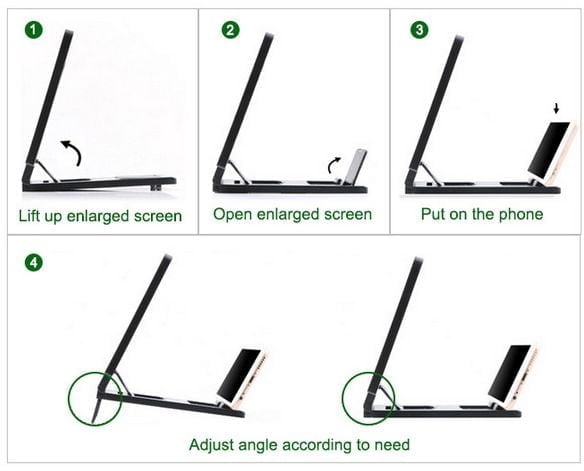 1
Lift up enlarged screen

2
Open enlarged screen

3
Put on the phone

4
Adjust angle according to need